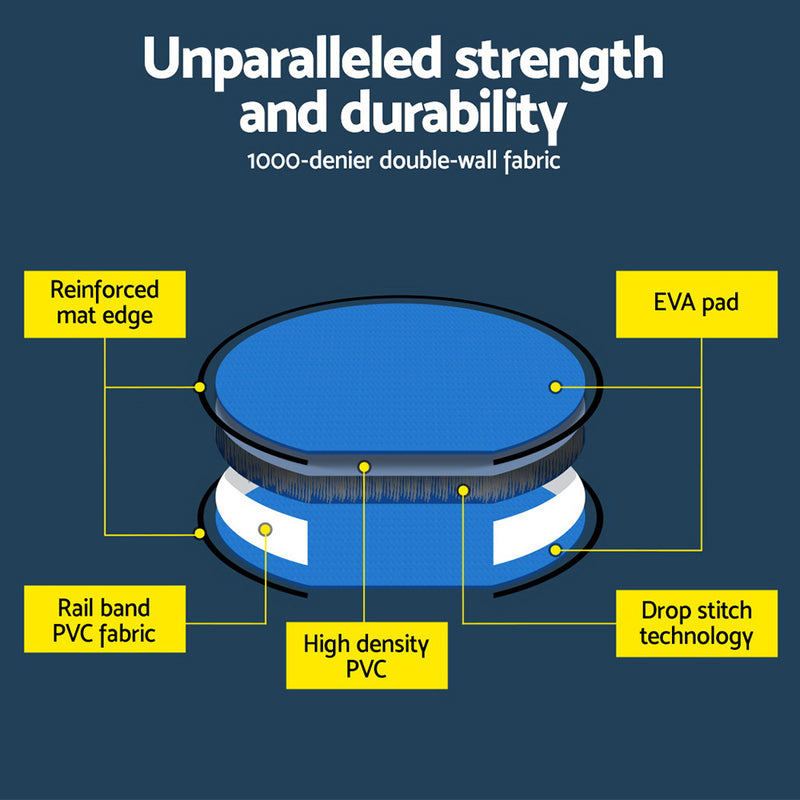 Unparalleled strength and durability

1000-denier double-wall fabric

Reinforced mat edge

EVA pad

Rail band PVC fabric

High density PVC

Drop stitch technology